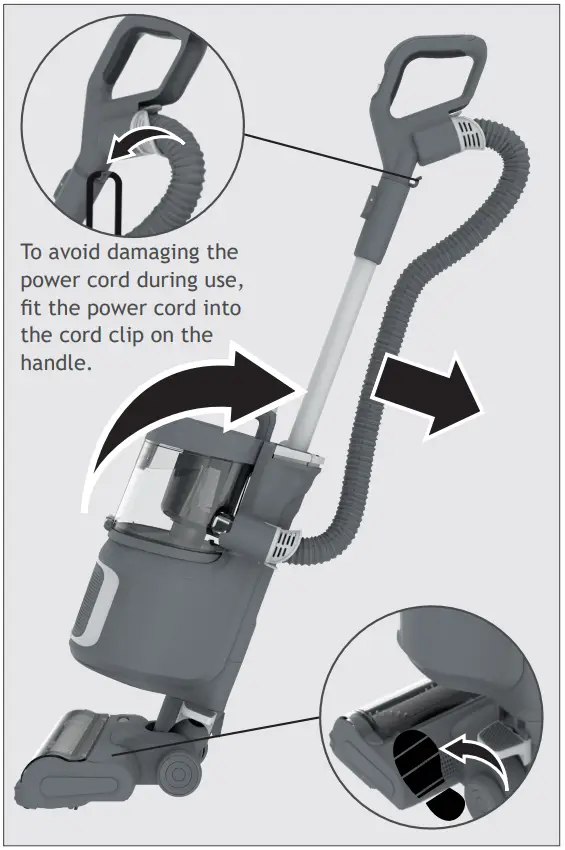 To avoid damaging the power cord during use, fit the power cord into the cord clip on the handle.