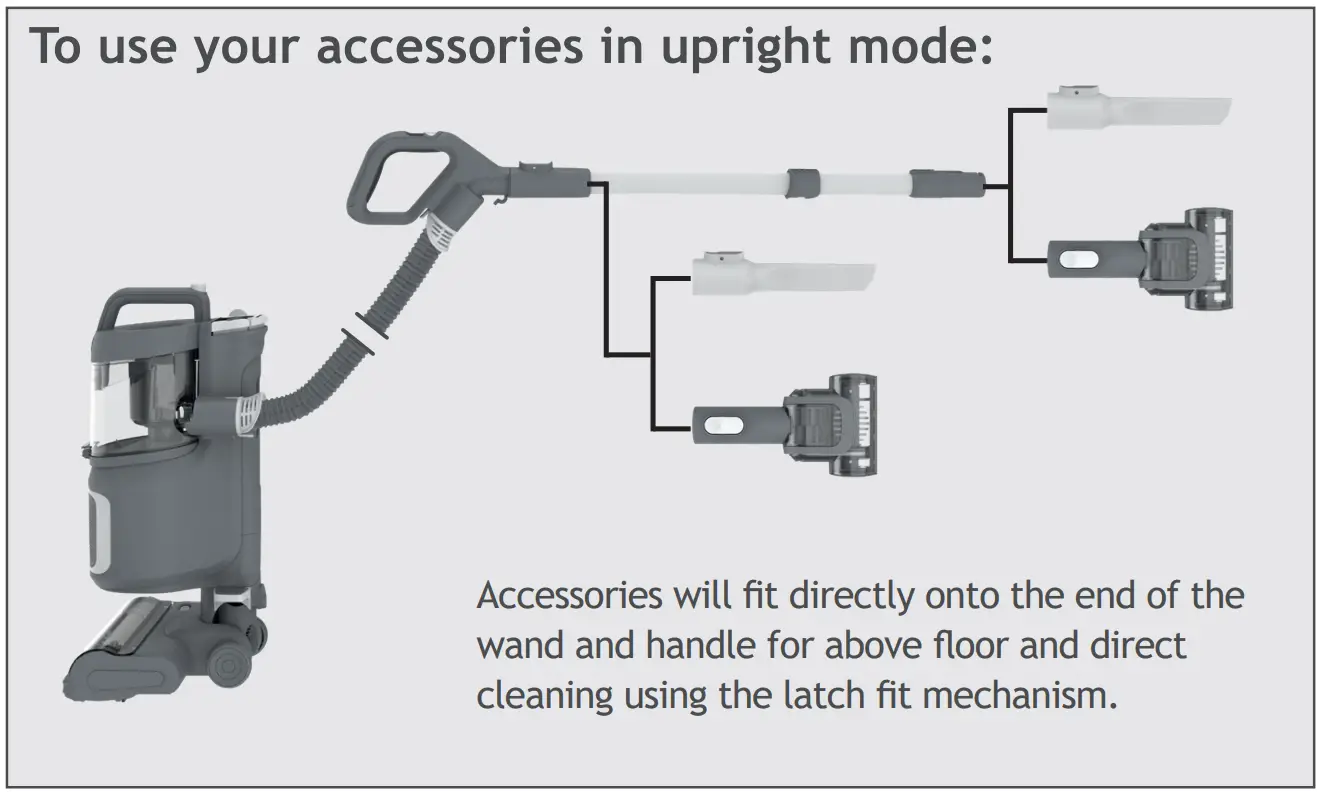 To use your accessories in upright mode:

Accessories will fit directly onto the end of the wand and handle for above floor and direct cleaning using the latch fit mechanism.