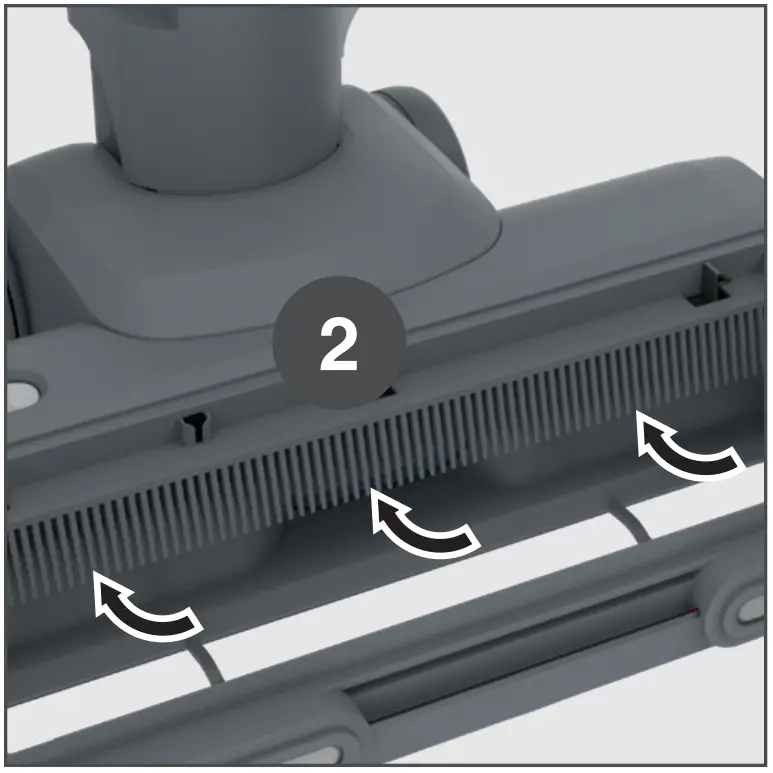 2