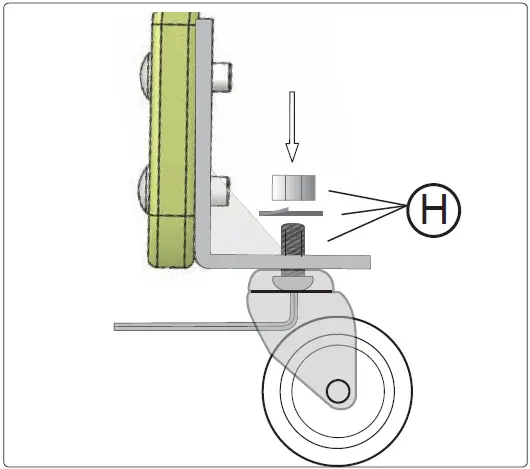 H