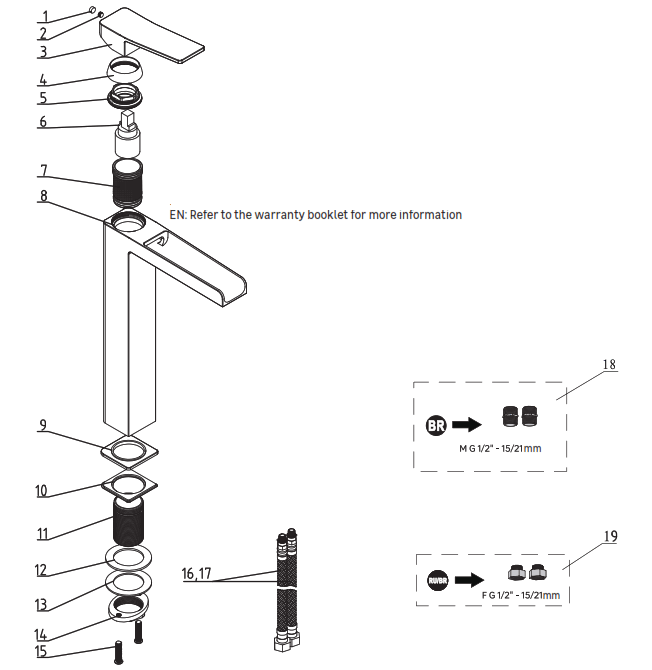 1
2
3
4
5
6
7
8
EN: Refer to the warranty booklet for more information
9
10
11
12
13
14
15
16,17
18
BR
M G 1/2" - 15/21mm
19
RWBR
F G 1/2" - 15/21mm