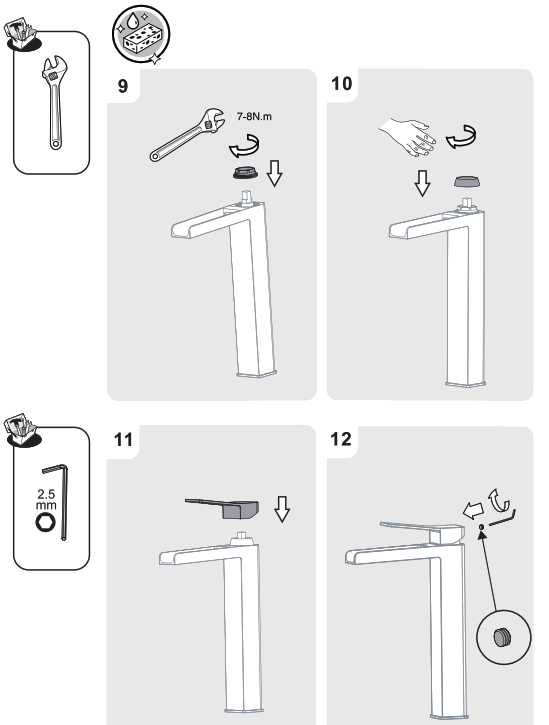 9

7-8N.m

10

2.5 mm

11

12