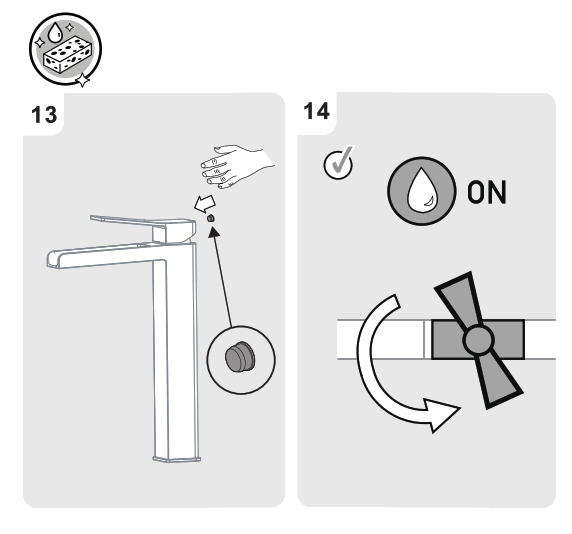 13

14

ON