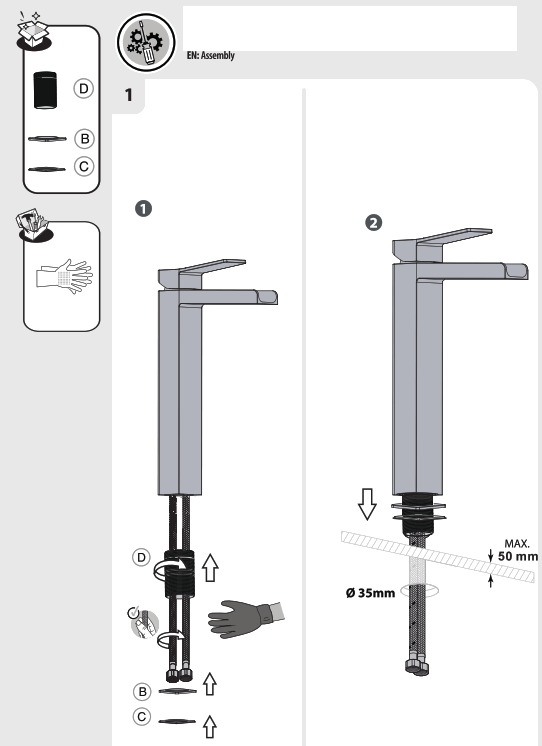 D
B
C

EN: Assembly

1

1

D
B
C

2

MAX.
50 mm
Ø 35mm