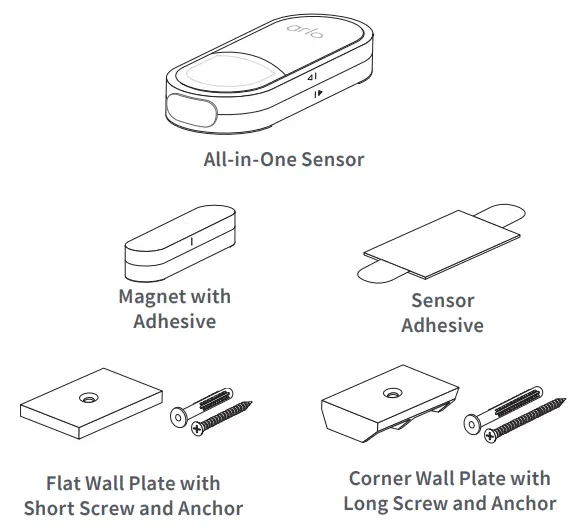 arlo

All-in-One Sensor

Magnet with Adhesive

Sensor Adhesive

Flat Wall Plate with Short Screw and Anchor

Corner Wall Plate with Long Screw and Anchor