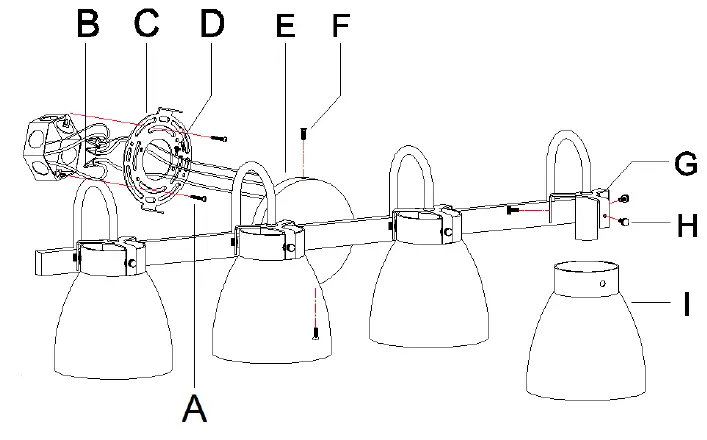 B C D E F
G
H
I
A