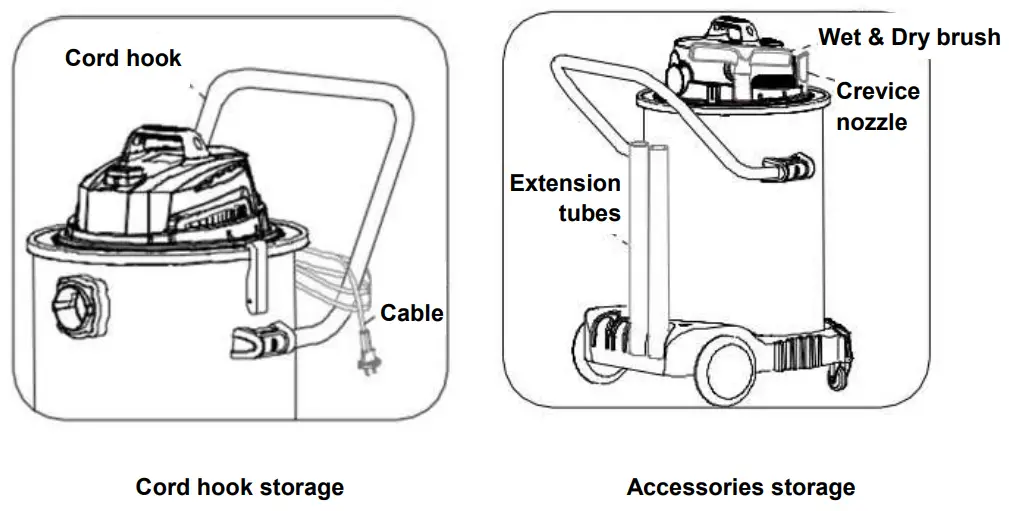 Cord hook

Cable

Cord hook storage

Wet & Dry brush

Crevice nozzle

Extension tubes

Accessories storage