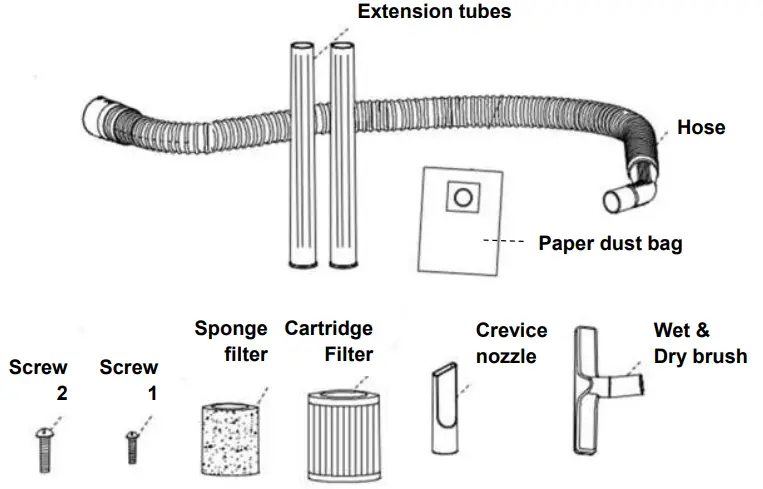 Extension tubes

Hose

Paper dust bag

Screw 2

Screw 1

Sponge filter

Cartridge Filter

Crevice nozzle

Wet & Dry brush