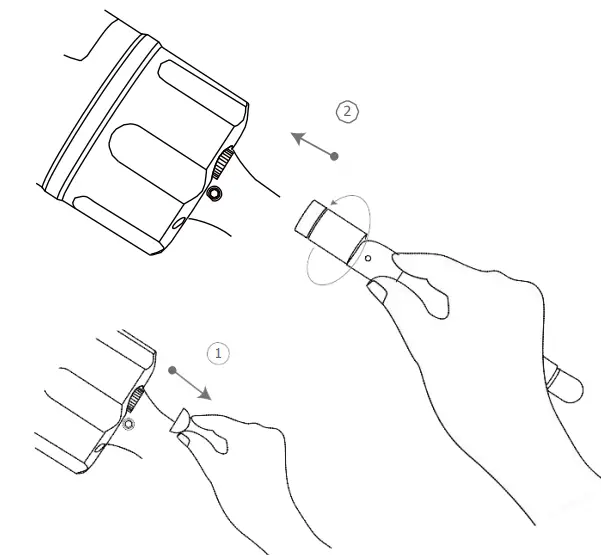 2

1