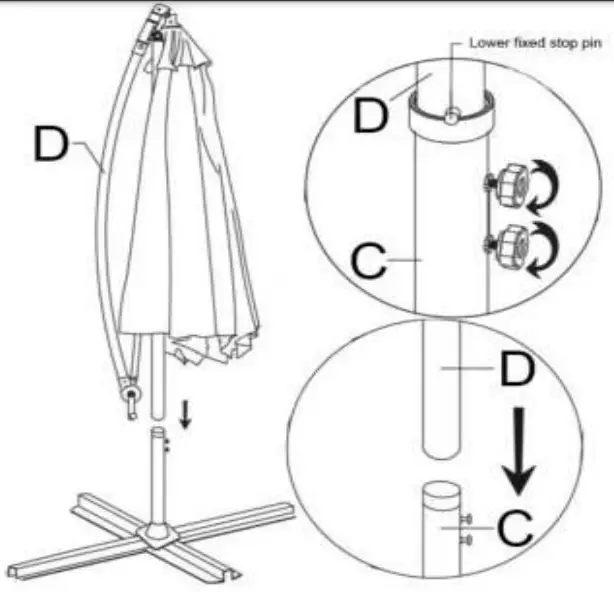 D

Lower fixed stop pin

D

C

D

C