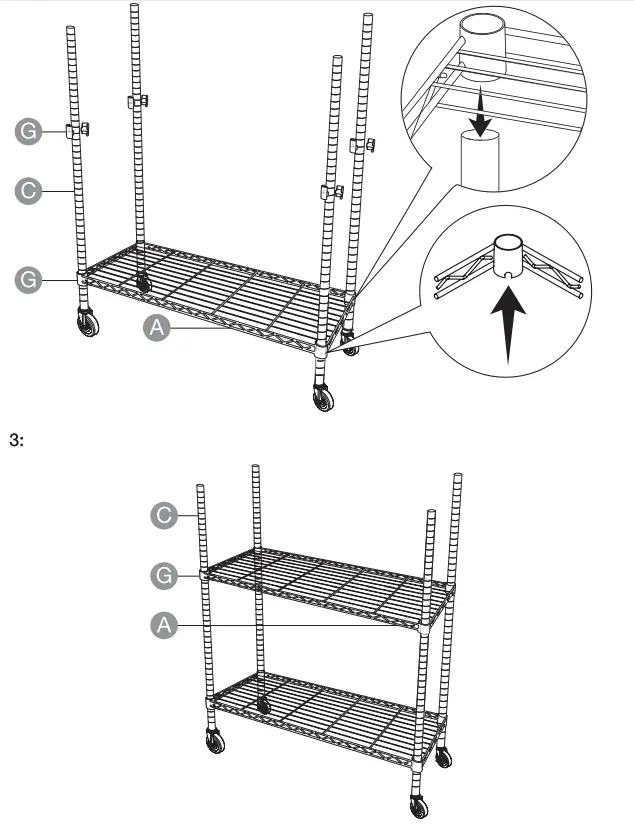 G
C
G
A

3:

C
G
A