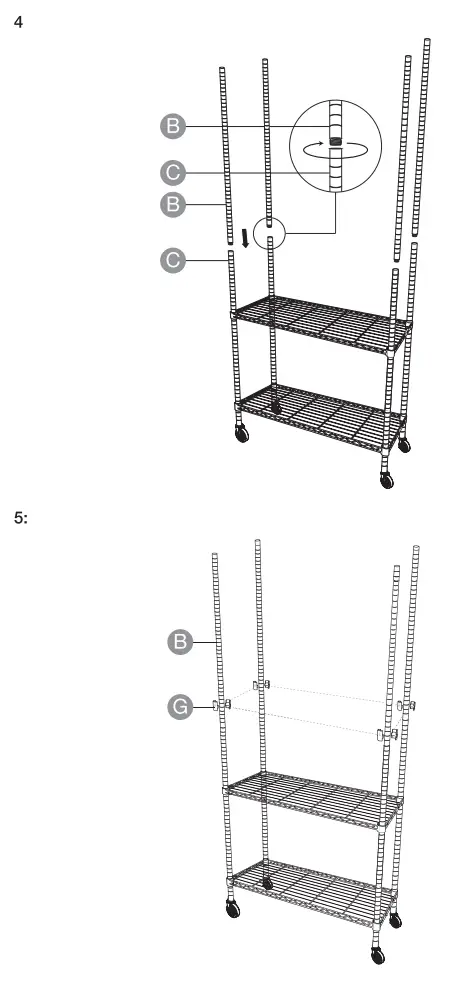 4

B

C

B

C

5:

B

G