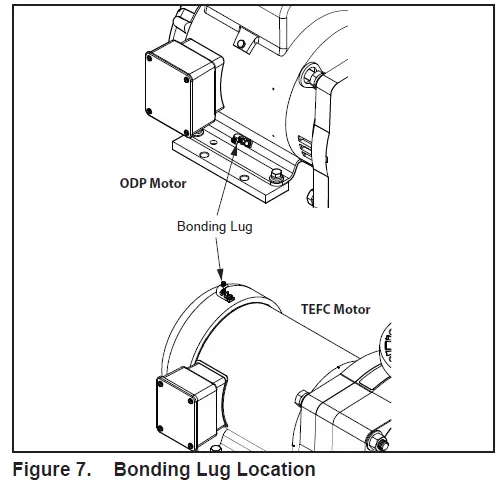 ODP Motor

Bonding Lug

TEFC Motor

Figure 7. Bonding Lug Location