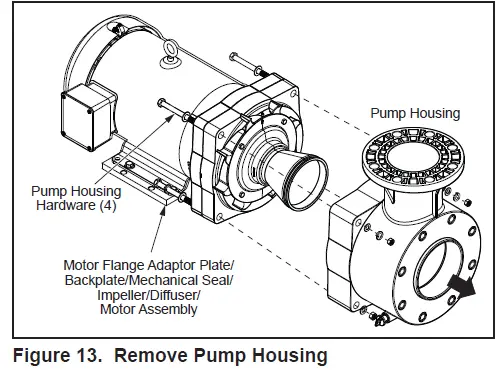 Pump Housing

Pump Housing Hardware (4)

Motor Flange Adaptor Plate/ Backplate/Mechanical Seal/ Impeller/Diffuser/ Motor Assembly

Figure 13. Remove Pump Housing