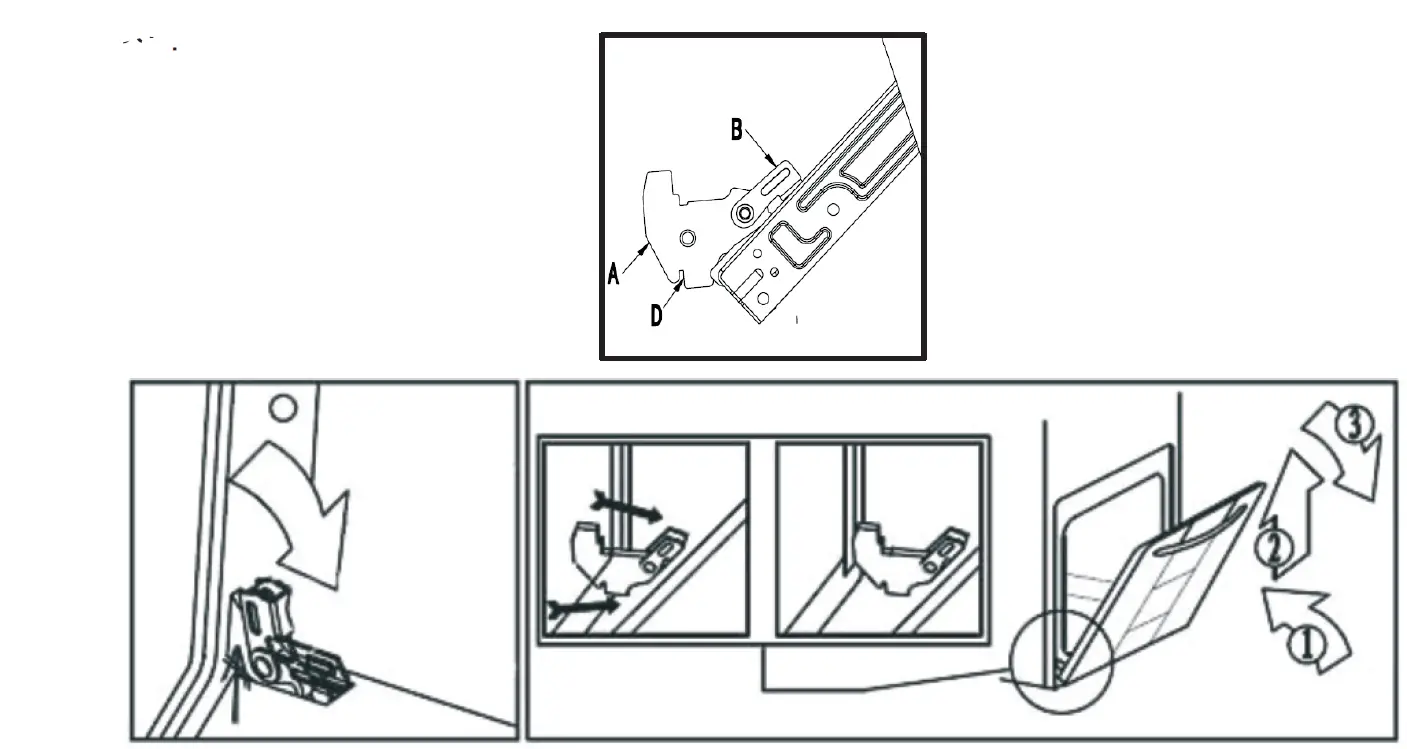 B
A
D
3
2
1