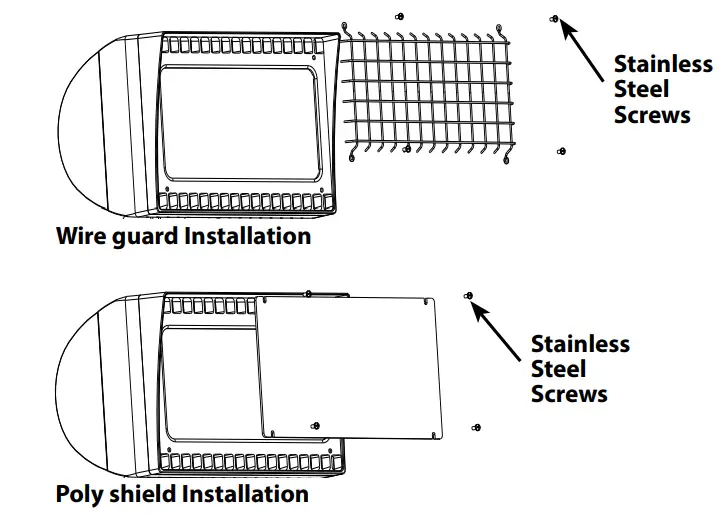 Stainless Steel Screws

Wire guard Installation

Stainless Steel Screws

Poly shield Installation