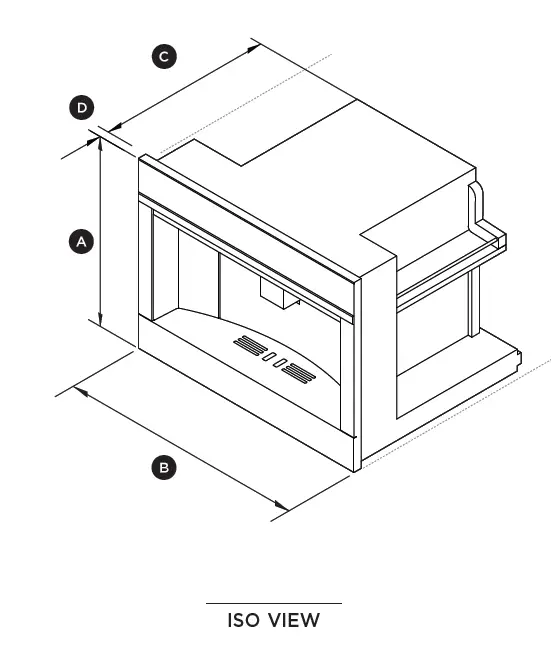 C
D
A
B
ISO VIEW