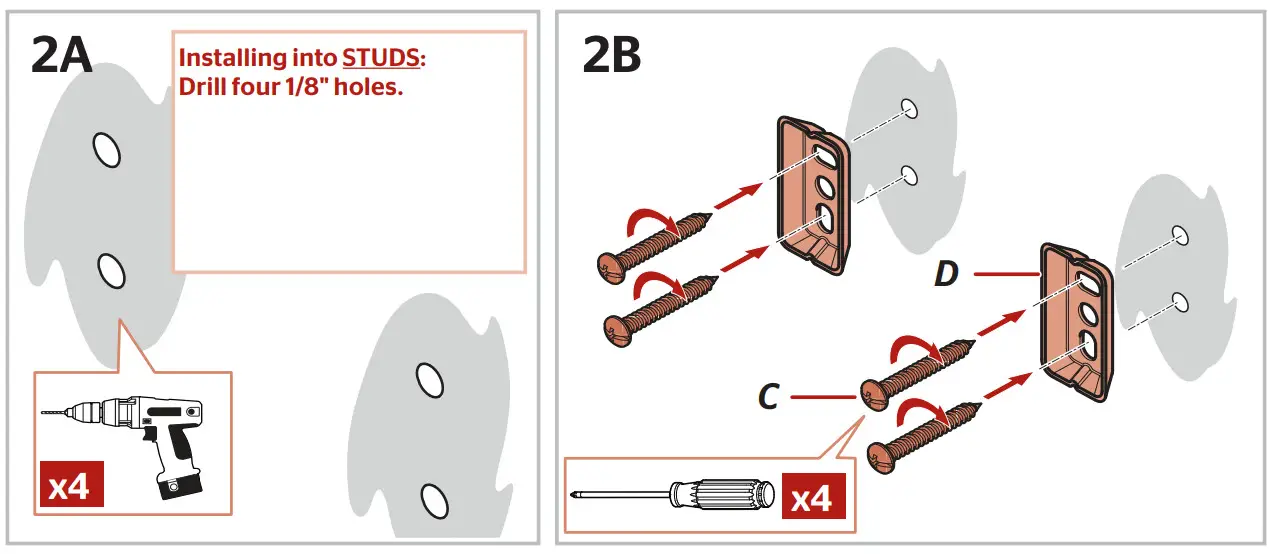 2A

Installing into STUDS:
Drill four 1/8" holes.

x4

2B

D

C

x4