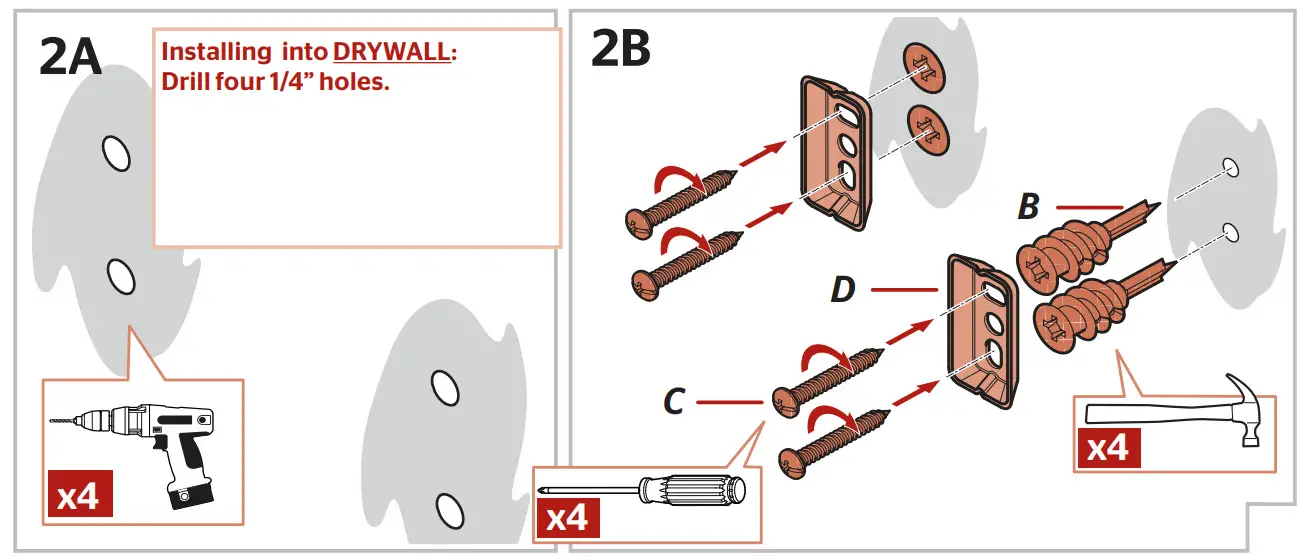 2A

Installing into DRYWALL:
Drill four 1/4" holes.

x4

2B

B

D

C

x4

x4