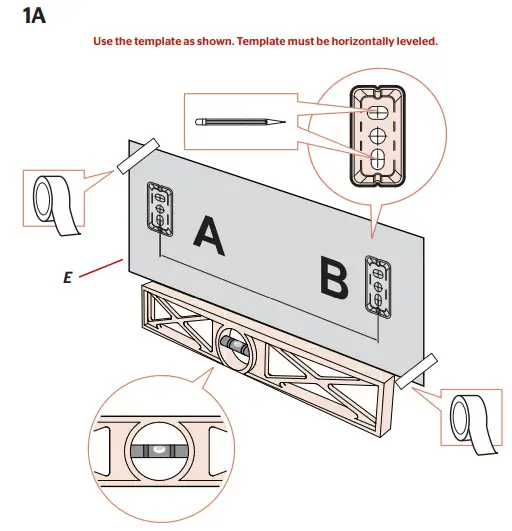 1A

Use the template as shown. Template must be horizontally leveled.

A

B

E