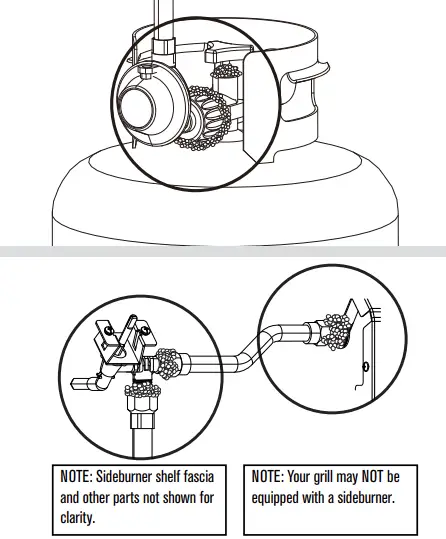 NOTE: Sideburner shelf fascia and other parts not shown for clarity.

NOTE: Your grill may NOT be equipped with a sideburner.