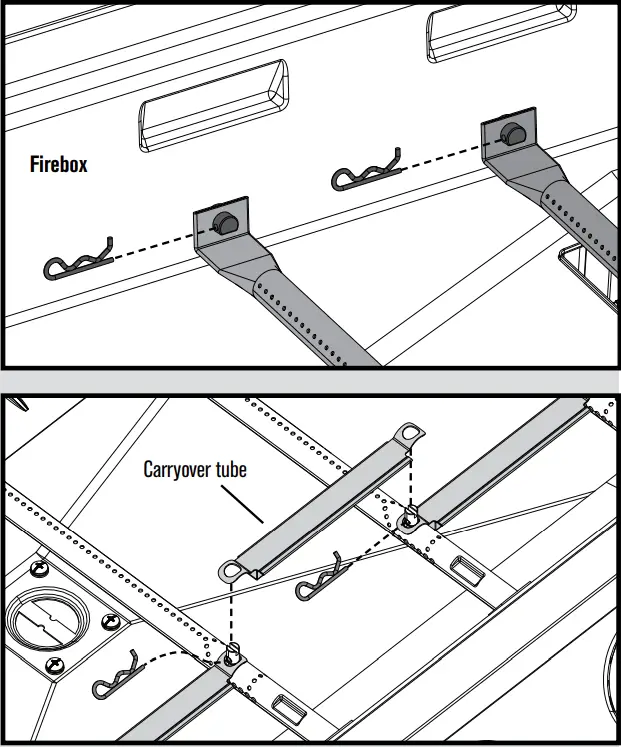 Firebox

Carryover tube