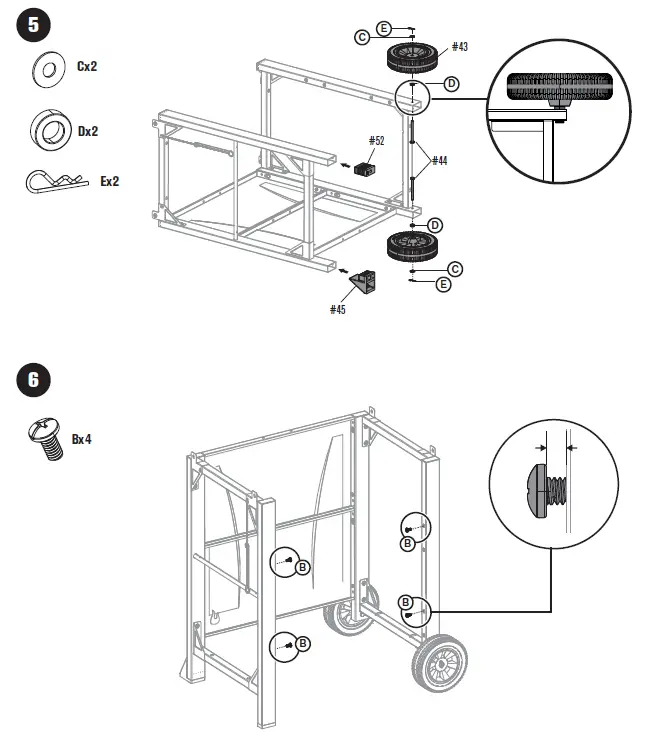 5

Cx2

Dx2

Ex2

E
C
#43
D
#52
#44
D
C
E
#45

6

Bx4

B
B
B
B