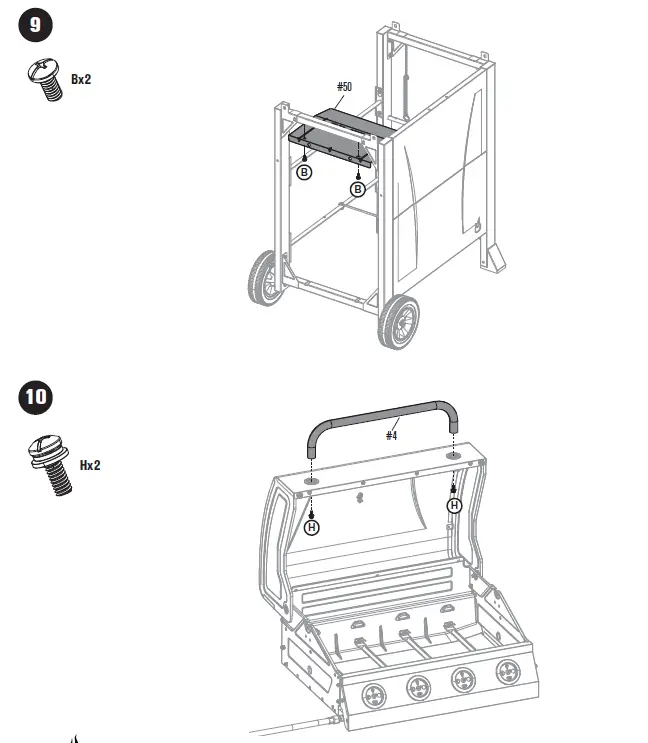 9

Bx2

#50

B

B

10

Hx2

#4

H

H