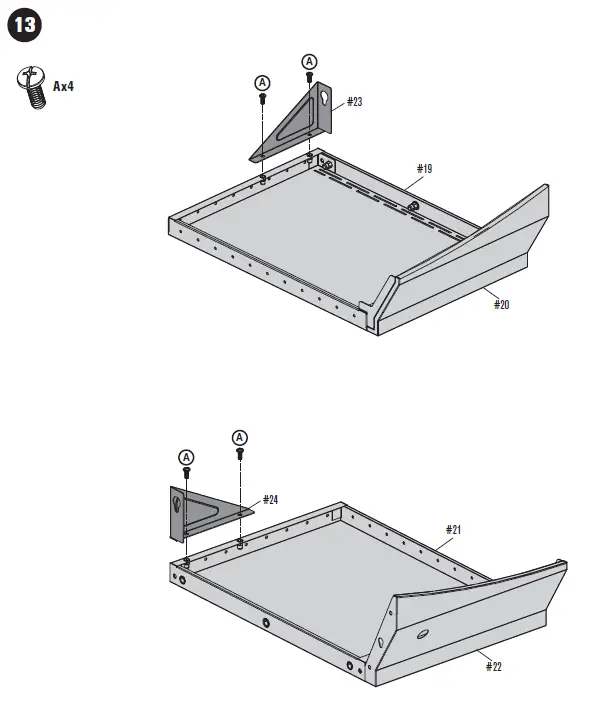 13

Ax4

A
A
#23
#19
#20

A
A
#24
#21
#22