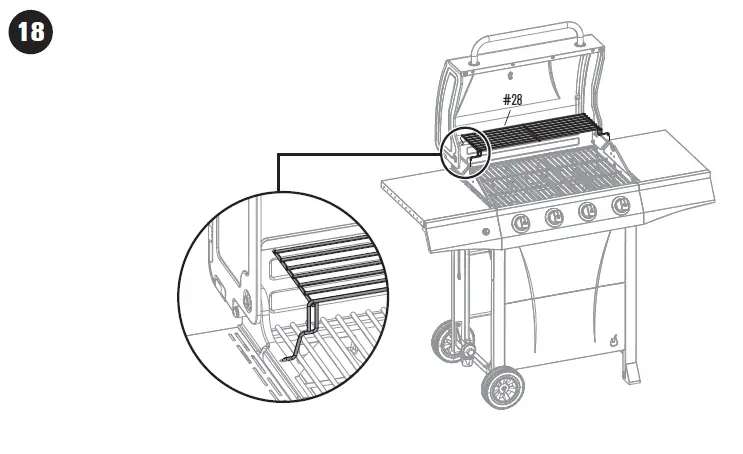 18

#28