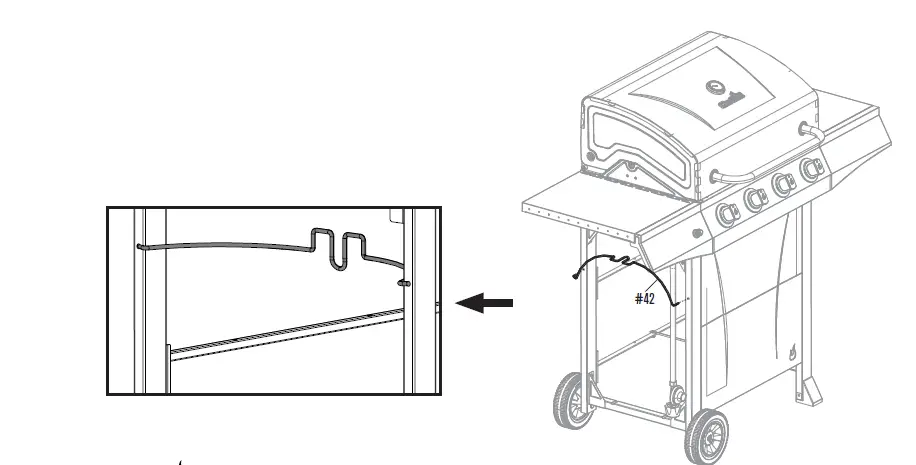 #42