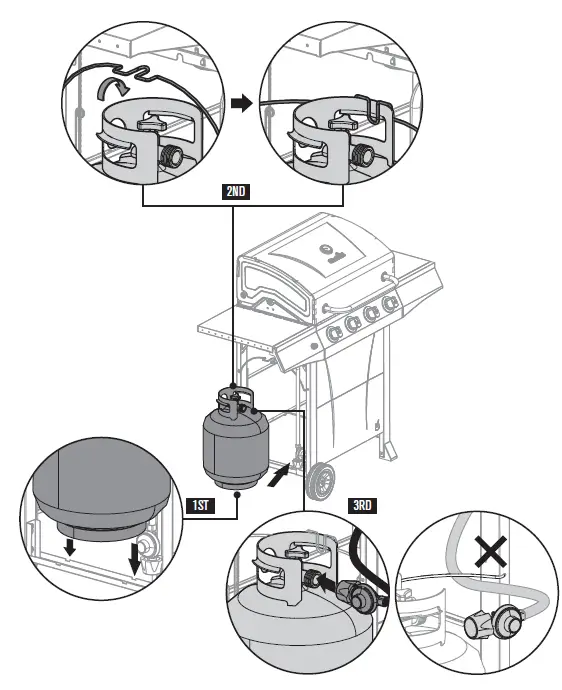 2ND

1ST

3RD