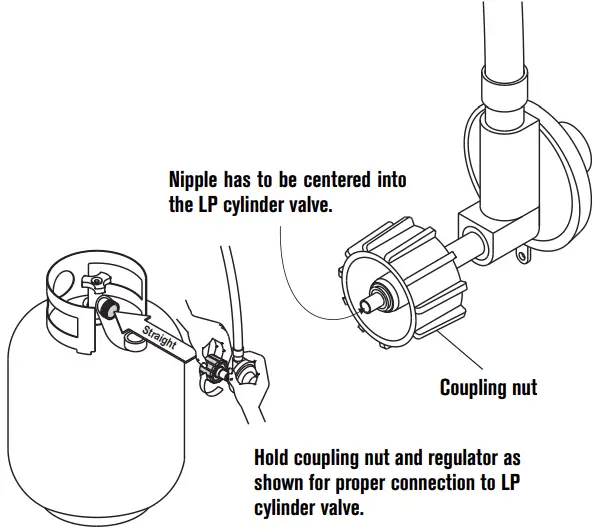 Nipple has to be centered into the LP cylinder valve.

Straight

Coupling nut

Hold coupling nut and regulator as shown for proper connection to LP cylinder valve.