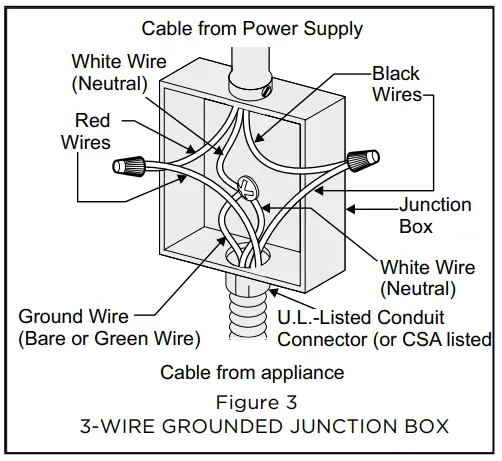 Cable from Power Supply

White Wire (Neutral)

Black Wires

Red Wires

Junction Box

White Wire (Neutral)

Ground Wire (Bare or Green Wire)

U.L.-Listed Conduit Connector (or CSA listed

Cable from appliance

Figure 3
3-WIRE GROUNDED JUNCTION BOX