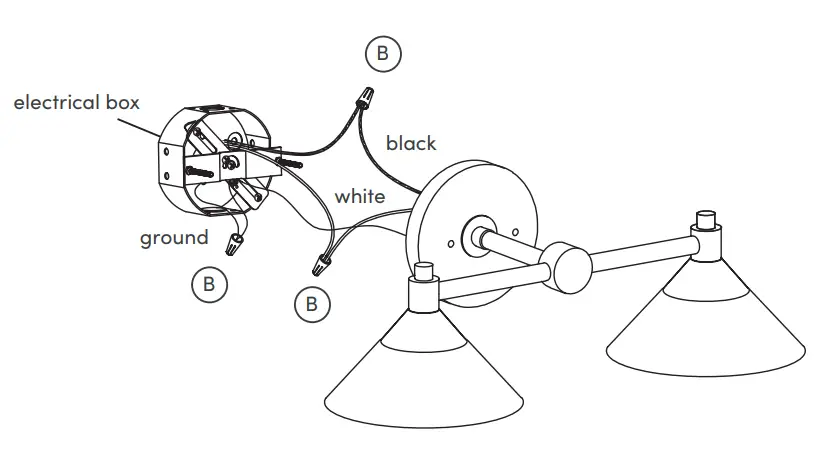 B

electrical box

black

white

ground

B

B