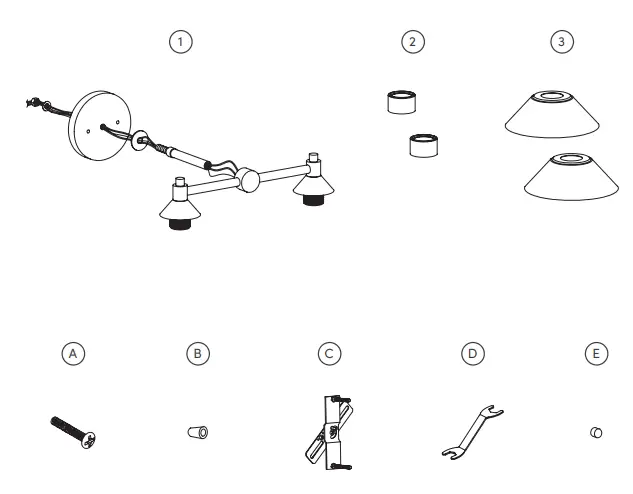 1

2

3

A

B

C

D

E