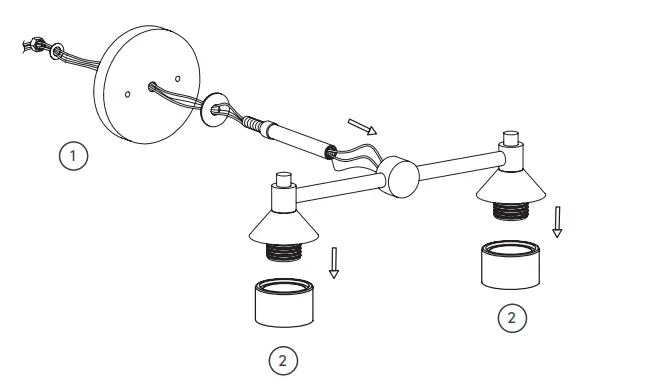 1

2

2