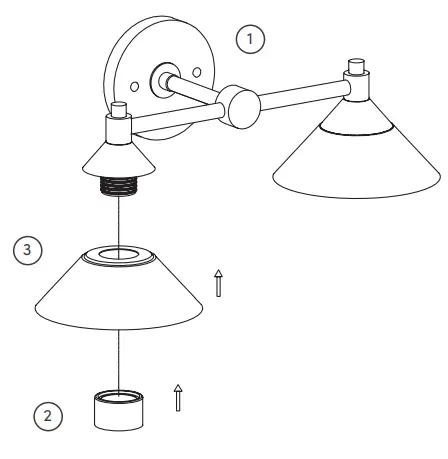 1

3

2