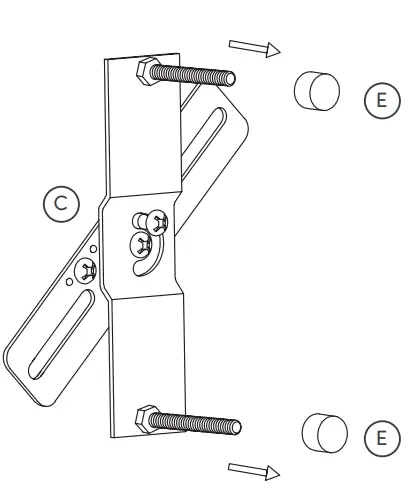 E

C

E