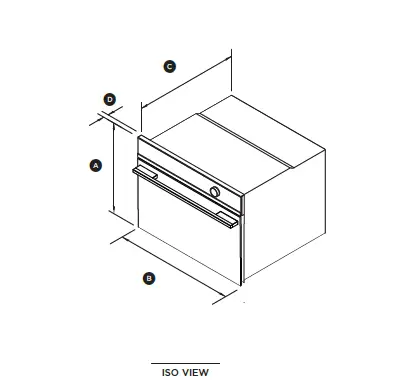 C

D

A

B

ISO VIEW