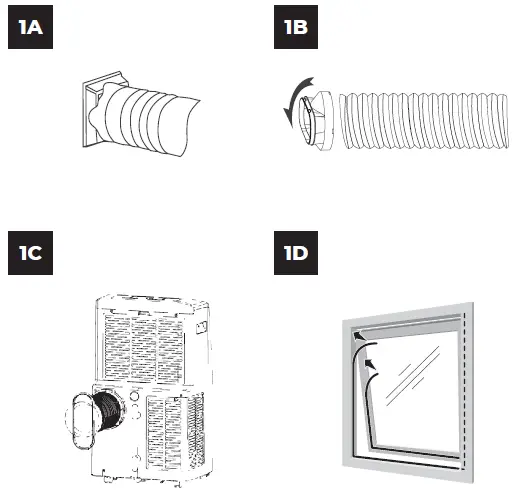 1A

1B

1C

1D