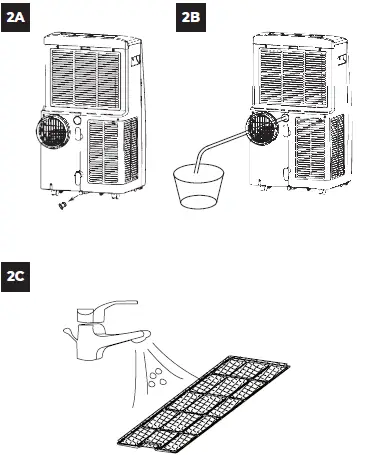 2A

2B

2C