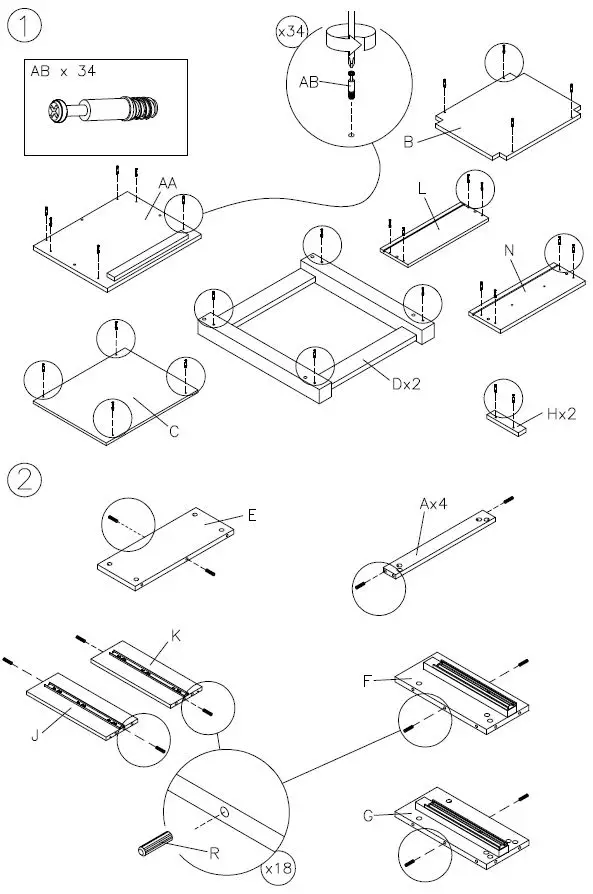 1

AB x 34

x34

AB

B

AA

L

N

Dx2

C

Hx2

2

E

Ax4

K

J

F

G

R

x18