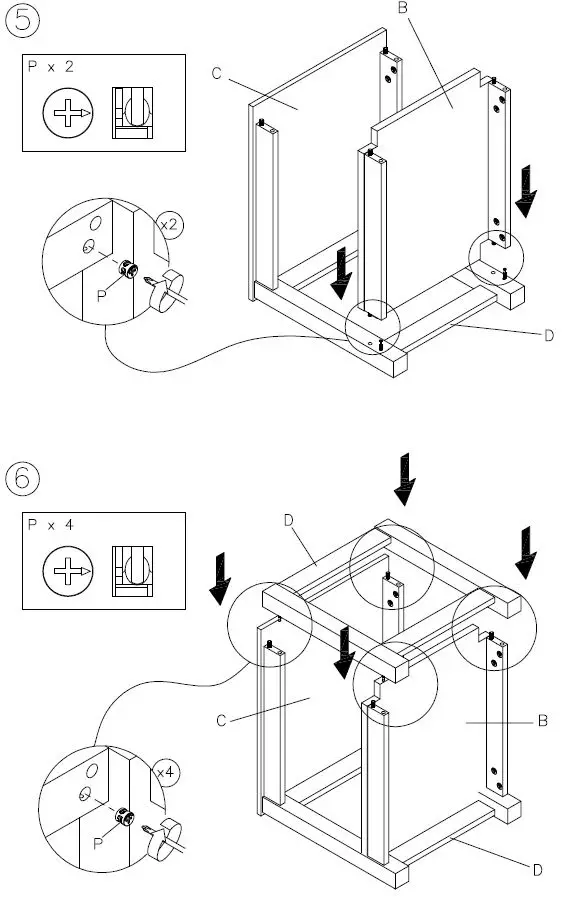 5

P x 2

C

B

x2

P

D

6

P x 4

D

C

B

x4

P

D