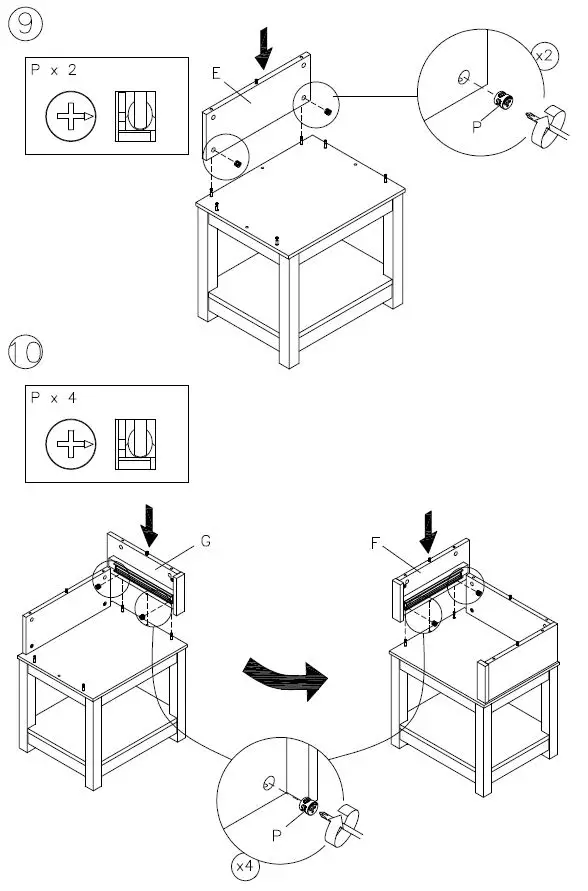 9

P x 2

E

x2

P

10

P x 4

G

F

P

x4