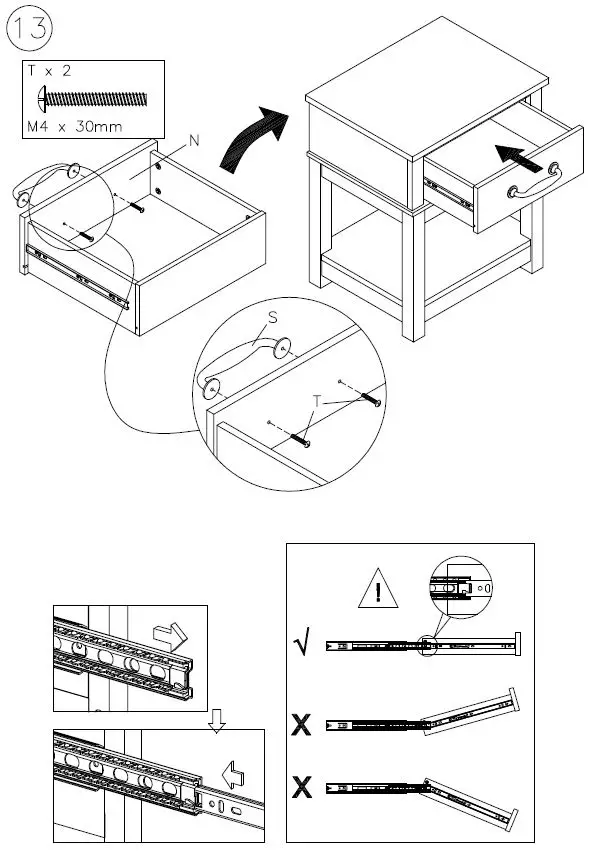 13

T x 2

M4 x 30mm

N

S

T

!

√

X

X