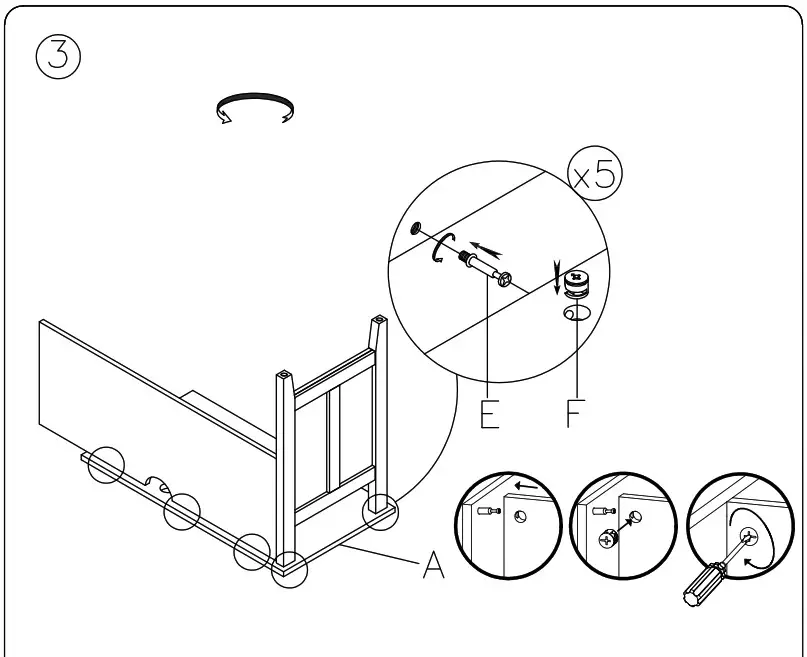 ③

x5

E

F

A