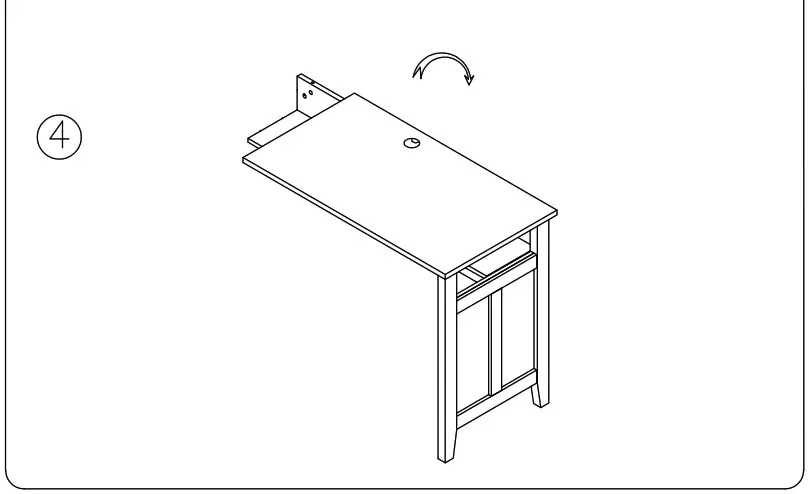 4