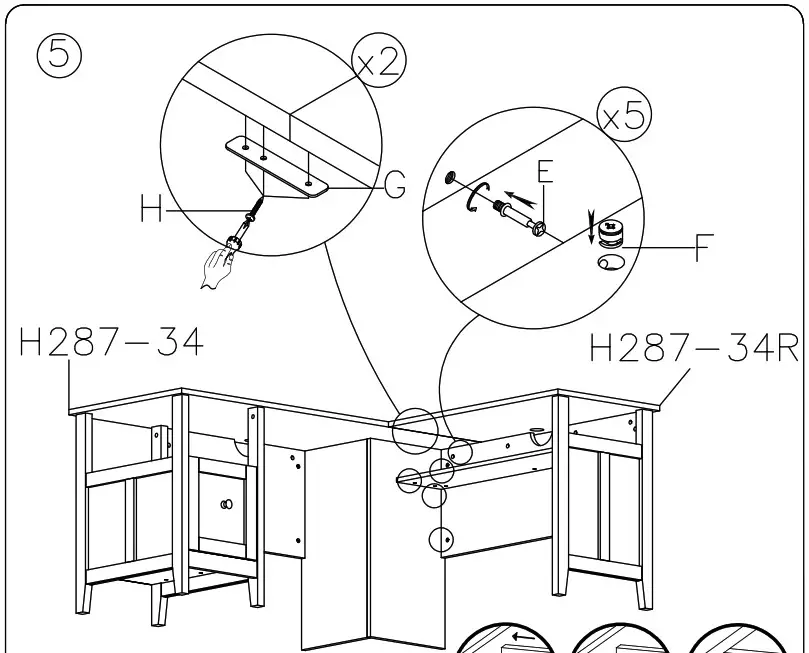 ⑤
x2
G
H
x5
E
F
H287-34
H287-34R