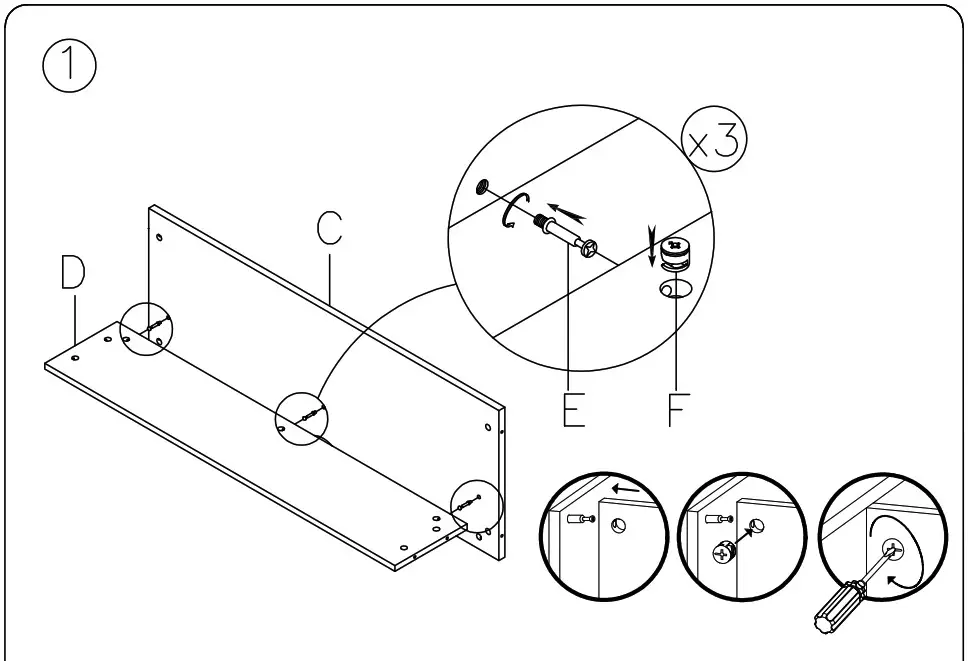 1

x3

C

D

E

F